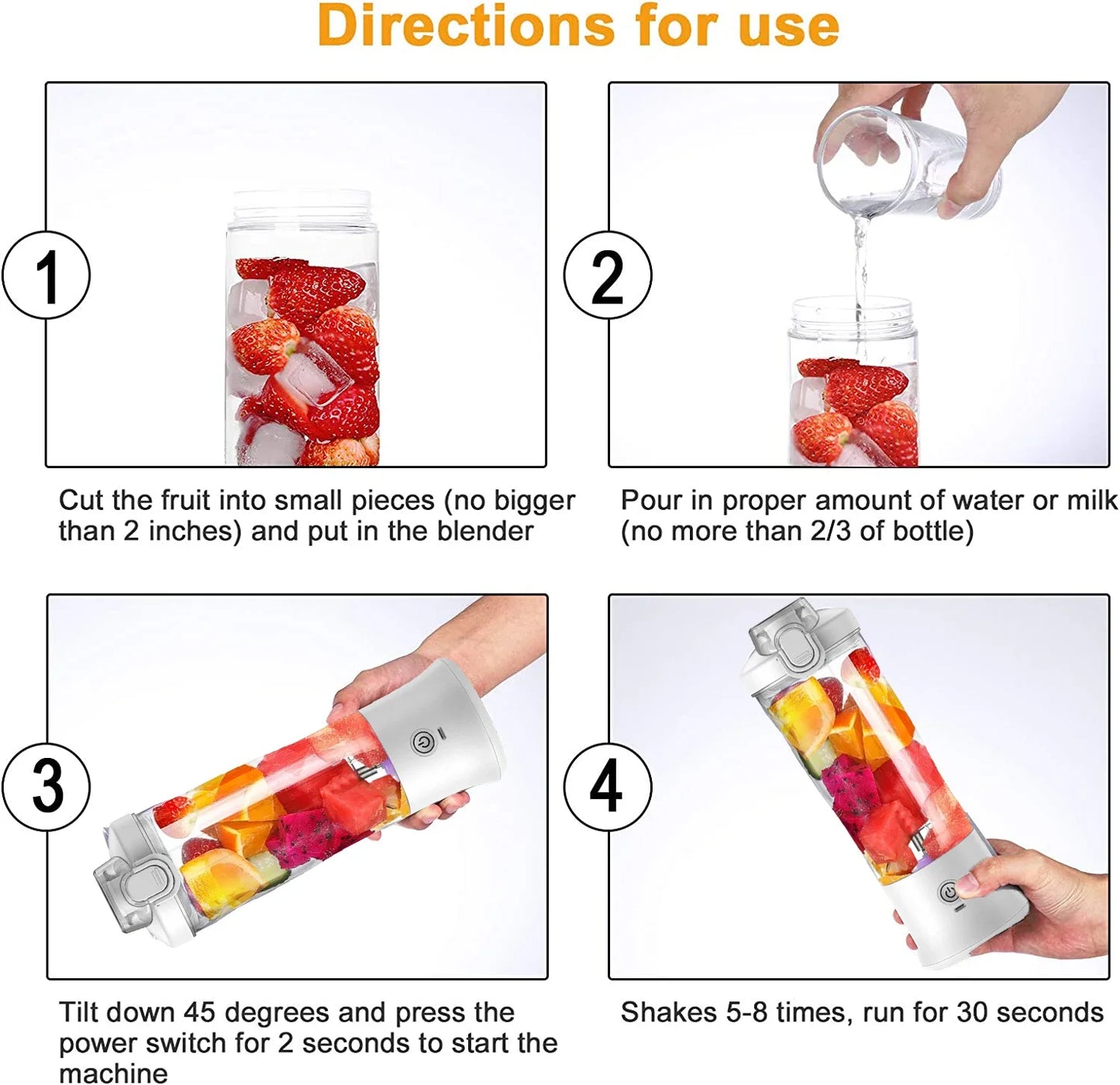 Directions for use

1

Cut the fruit into small pieces (no bigger than 2 inches) and put in the blender

2

Pour in proper amount of water or milk (no more than 2/3 of bottle)

3

Tilt down 45 degrees and press the power switch for 2 seconds to start the machine

4

Shakes 5-8 times, run for 30 seconds